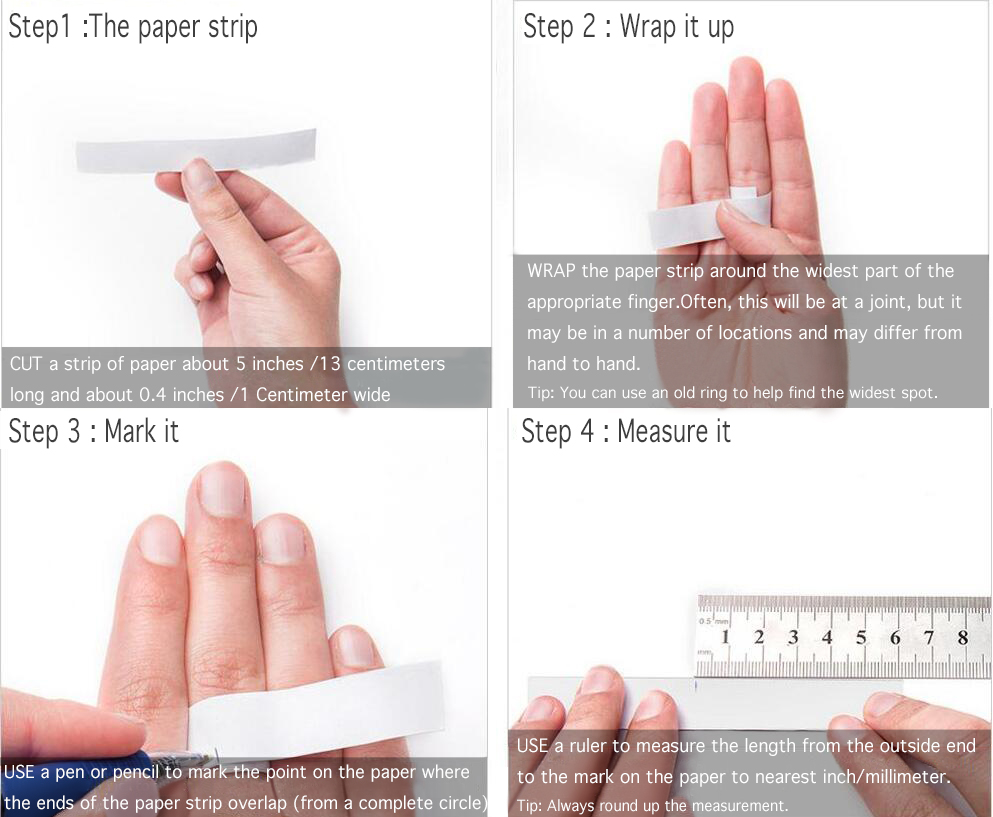 Step1 :The paper strip

CUT a strip of paper about 5 inches /13 centimeters long and about 0.4 inches /1 Centimeter wide

Step 2 : Wrap it up

WRAP the paper strip around the widest part of the appropriate finger.Often, this will be at a joint, but it may be in a number of locations and may differ from hand to hand.

Tip: You can use an old ring to help find the widest spot.

Step 3 : Mark it

USE a pen or pencil to mark the point on the paper where the ends of the paper strip overlap (from a complete circle)

Step 4 : Measure it

0.5 mm 1 2 3 4 5 6 7 8

USE a ruler to measure the length from the outside end to the mark on the paper to nearest inch/millimeter.

Tip: Always round up the measurement.